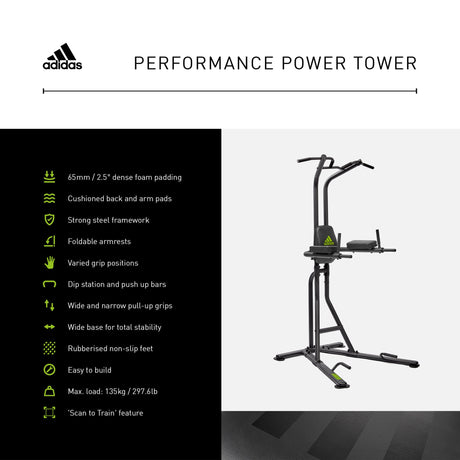 adidas

PERFORMANCE POWER TOWER

65mm / 2.5" dense foam padding

Cushioned back and arm pads

Strong steel framework

Foldable armrests

Varied grip positions

Dip station and push up bars

Wide and narrow pull-up grips

Wide base for total stability

Rubberised non-slip feet

Easy to build

Max. load: 135kg / 297.6lb

'Scan to Train' feature